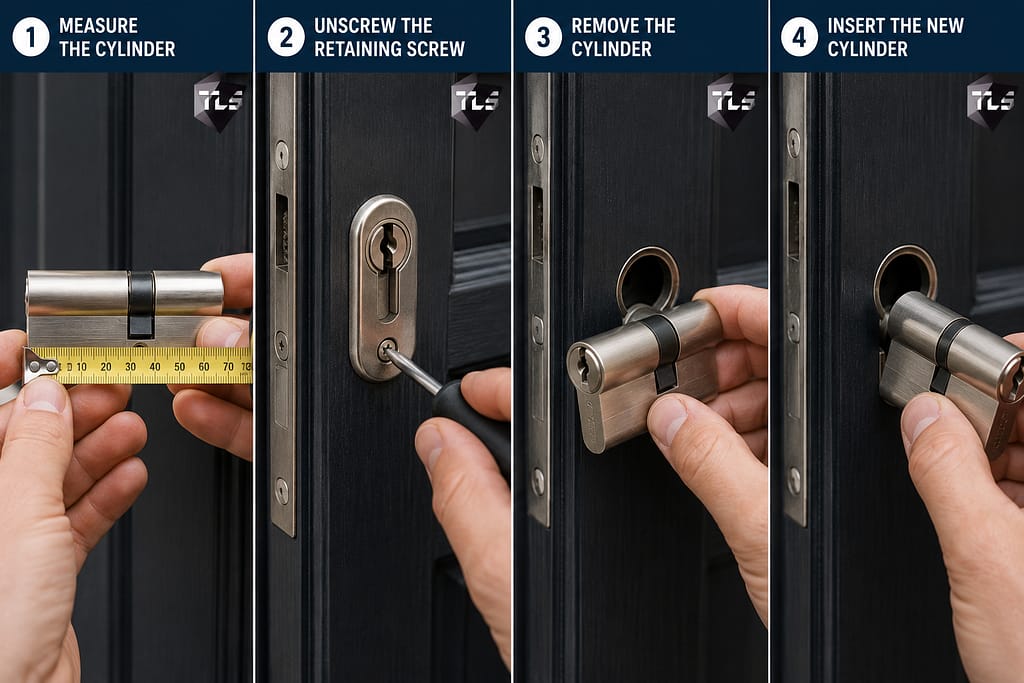 1 MEASURE THE CYLINDER

TLS

0 10 20 30 40 50 60 70 10

2 UNSCREW THE RETAINING SCREW

TLS

3 REMOVE THE CYLINDER

TLS

4 INSERT THE NEW CYLINDER

TLS